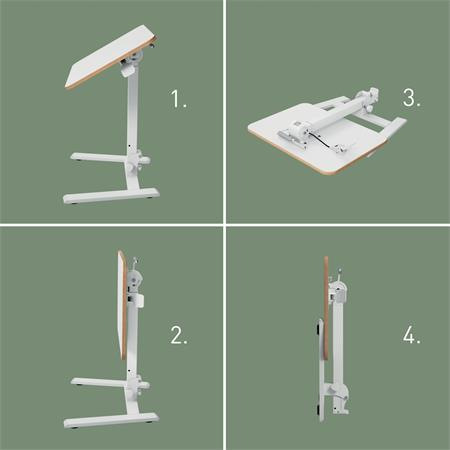 1.

3.

2.

4.